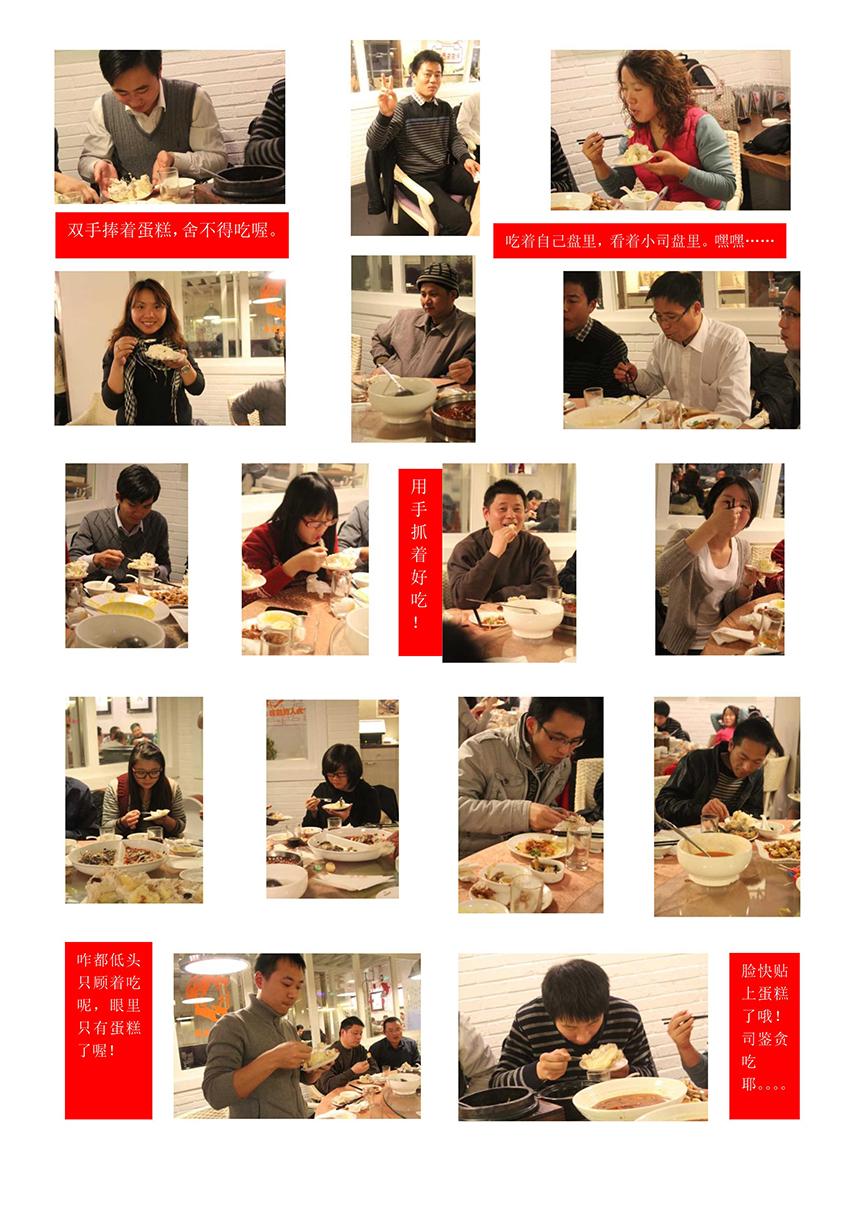 双手捧着蛋糕，舍不得吃喔。

吃着自己盘里，看着小司盘里。嘿嘿……

用手抓着好吃！

咋都低头只顾着吃呢，眼里只有蛋糕了喔！

脸快贴上蛋糕了哦！司鉴贪吃耶。。。。